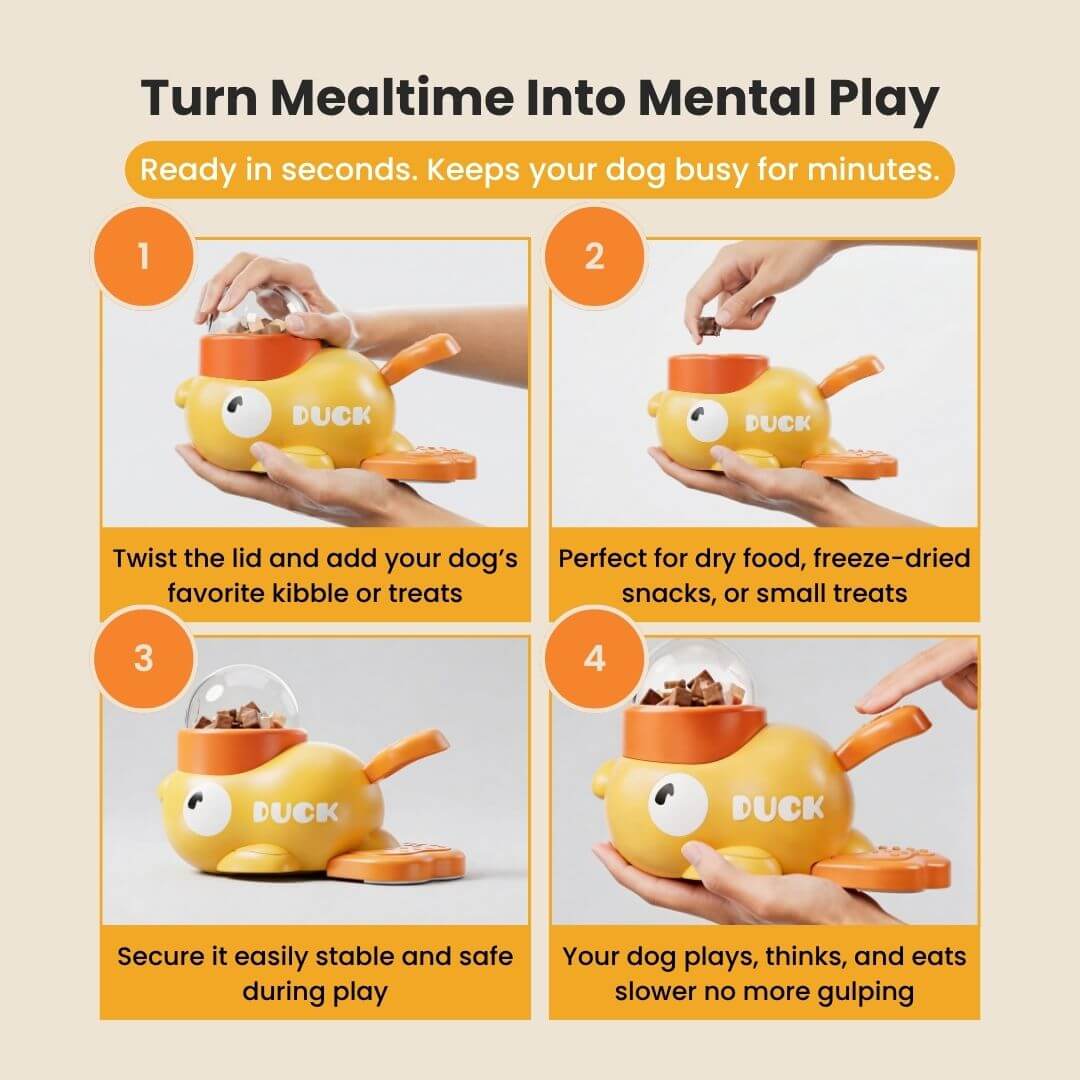 Turn Mealtime Into Mental Play

Ready in seconds. Keeps your dog busy for minutes.

1

DUCK

Twist the lid and add your dog's favorite kibble or treats

2

DUCK

Perfect for dry food, freeze-dried snacks, or small treats

3

DUCK

Secure it easily stable and safe during play

4

DUCK

Your dog plays, thinks, and eats slower no more gulping