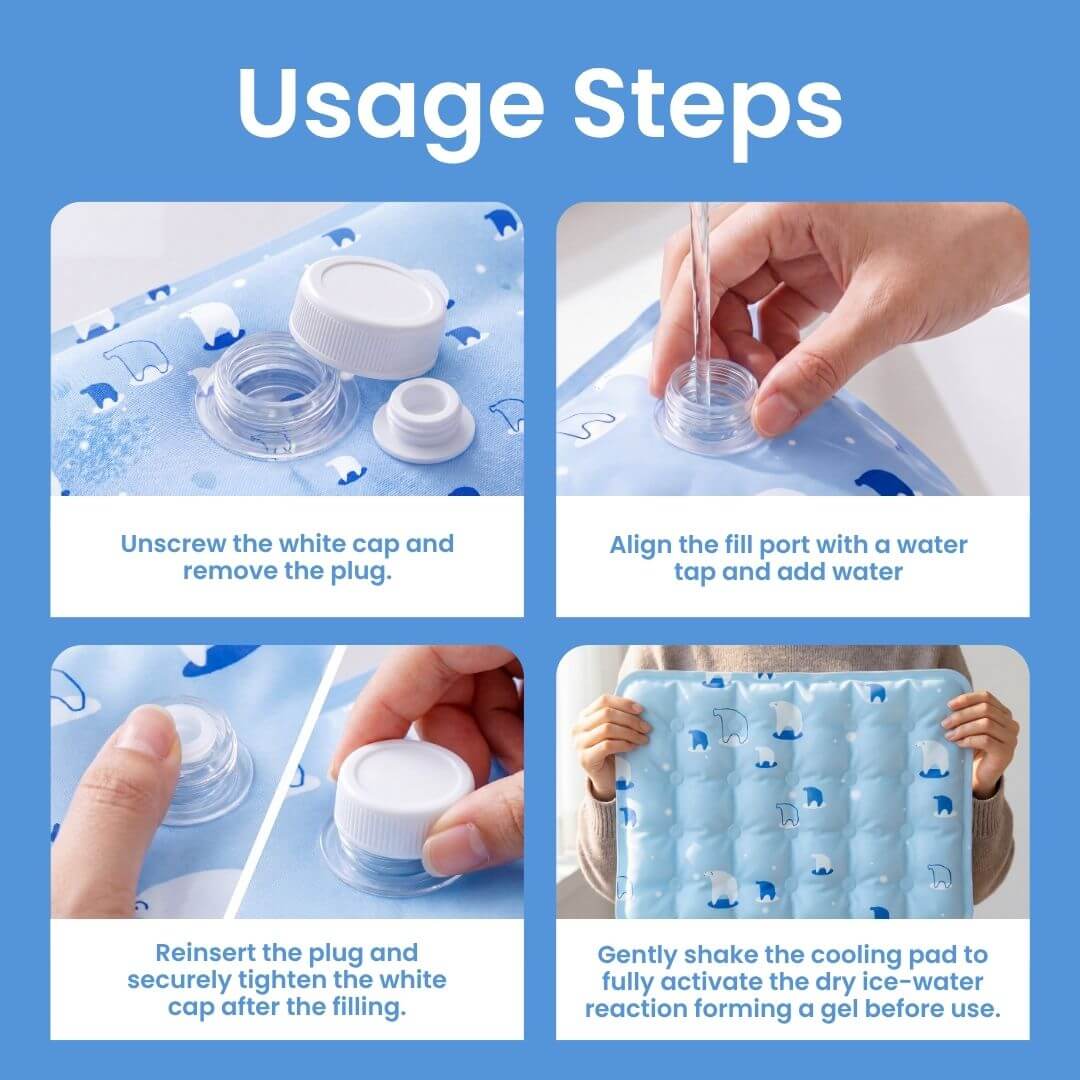 Usage Steps

Unscrew the white cap and remove the plug.

Align the fill port with a water tap and add water

Reinsert the plug and securely tighten the white cap after the filling.

Gently shake the cooling pad to fully activate the dry ice-water reaction forming a gel before use.